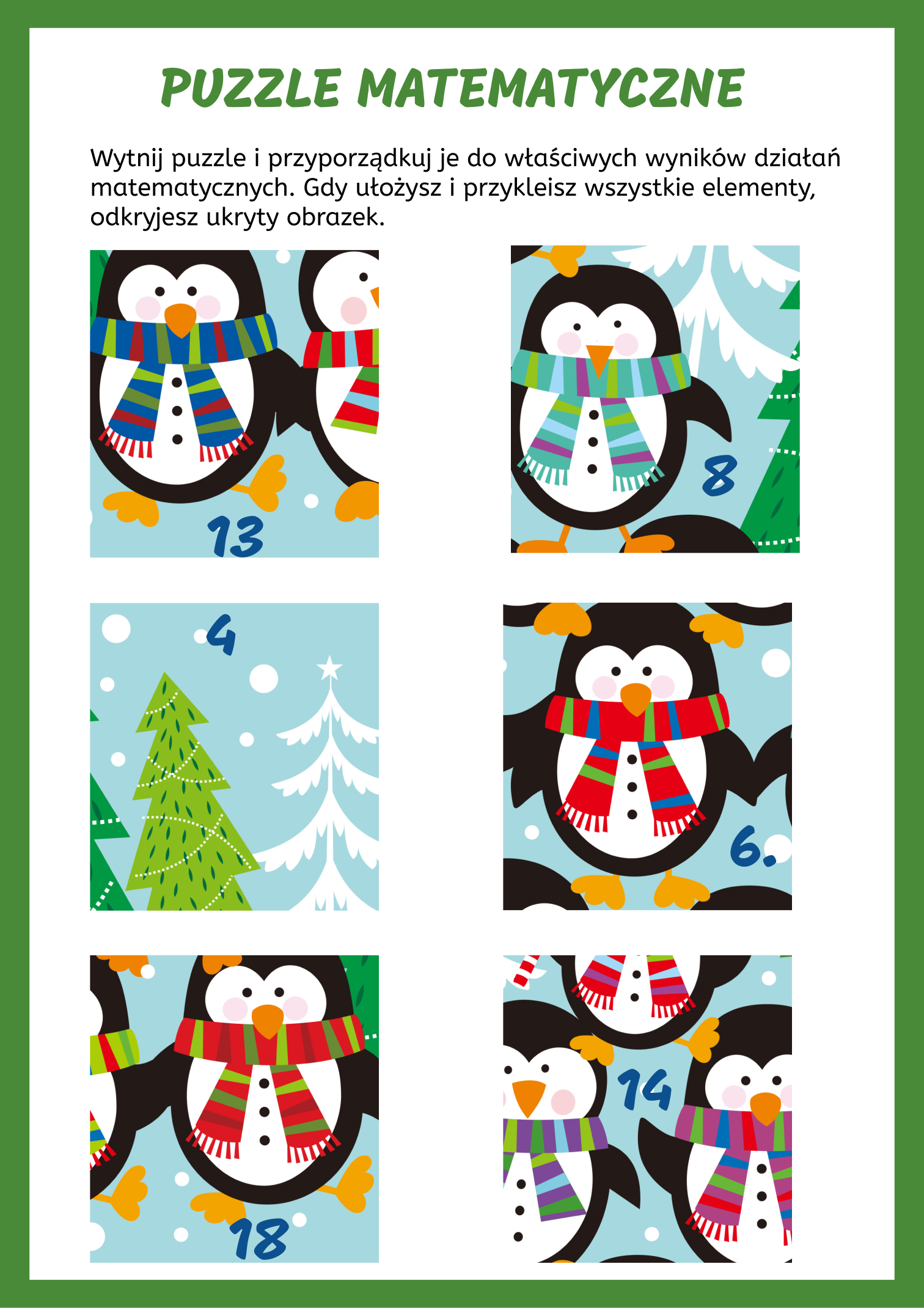 PUZZLE MATEMATYCZNE

Wytnij puzzle i przyporządkuj je do właściwych wyników działań matematycznych. Gdy ułożysz i przykleisz wszystkie elementy, odkryjesz ukryty obrazek.

13

8

4

6.

18

14